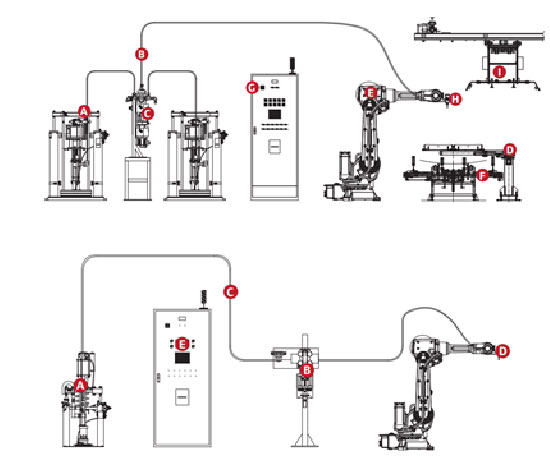 B
A
C
G
E
H
I
D
F

C
E
A
B
D